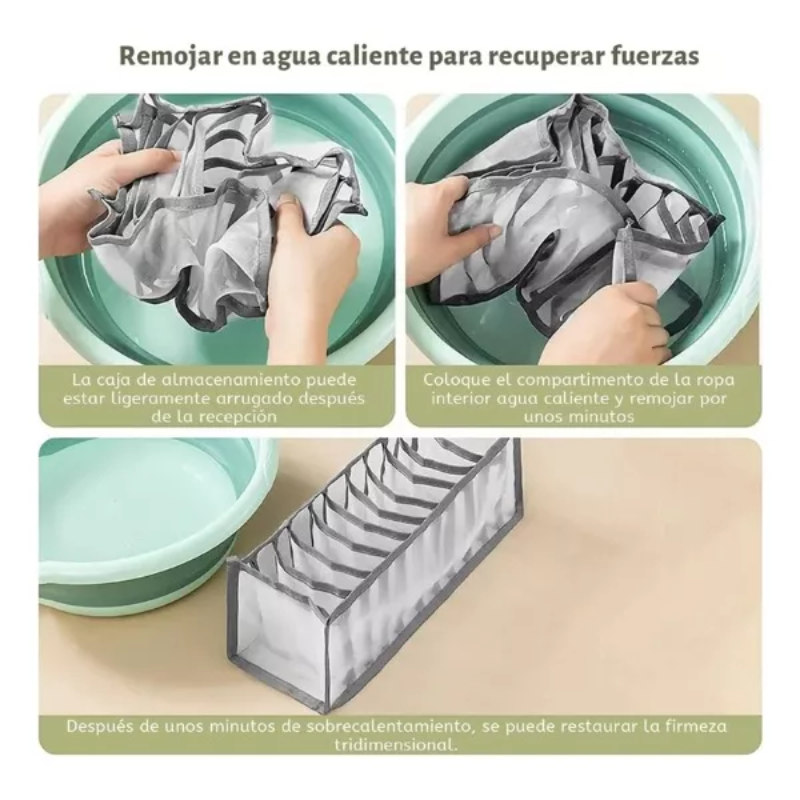 Remojar en agua caliente para recuperar fuerzas

La caja de almacenamiento puede estar ligeramente arrugado después de la recepción

Coloque el compartimento de la ropa interior agua caliente y remojar por unos minutos

Después de unos minutos de sobrecalentamiento, se puede restaurar la firmeza tridimensional.